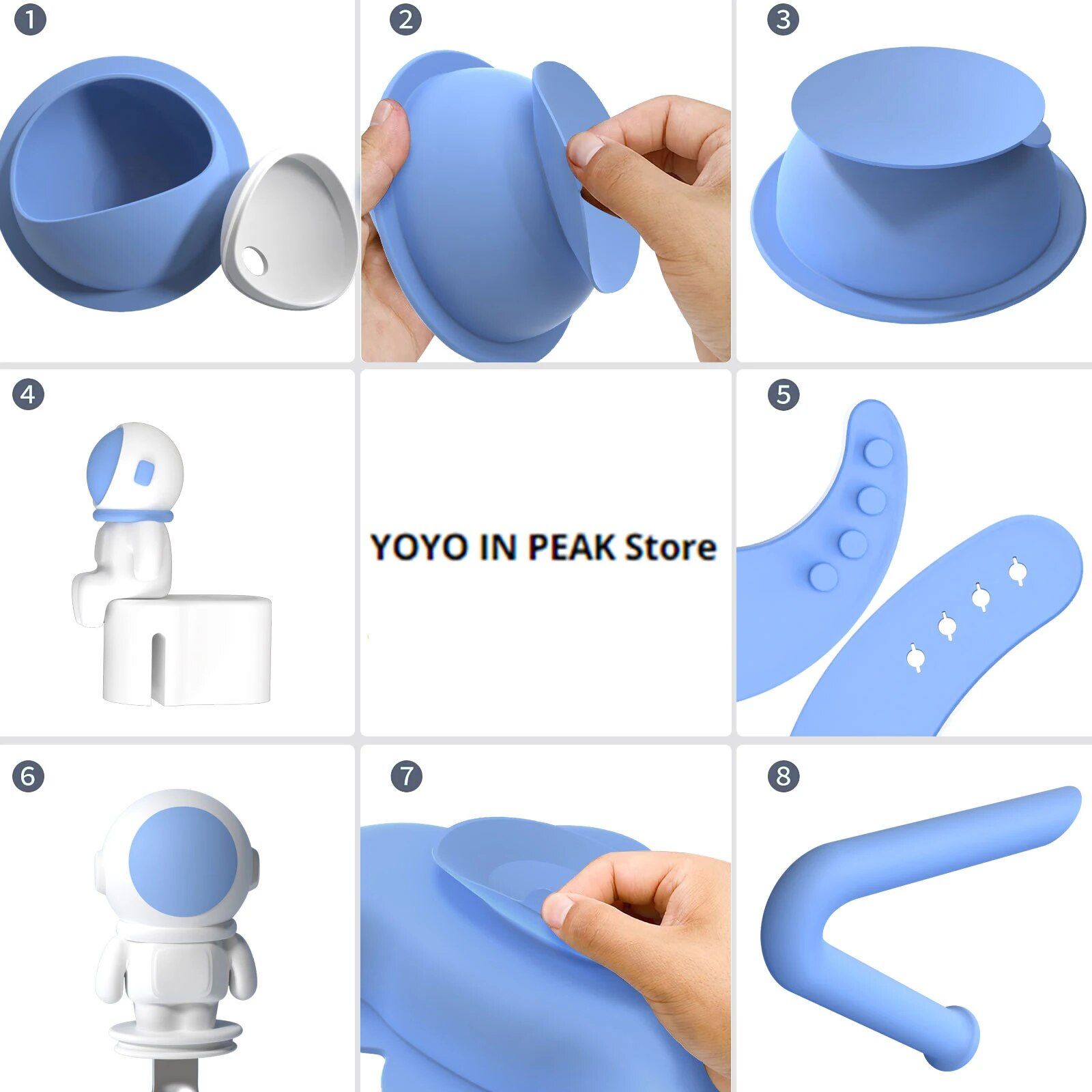 1

2

3

4

YOYO IN PEAK Store

5

6

7

8